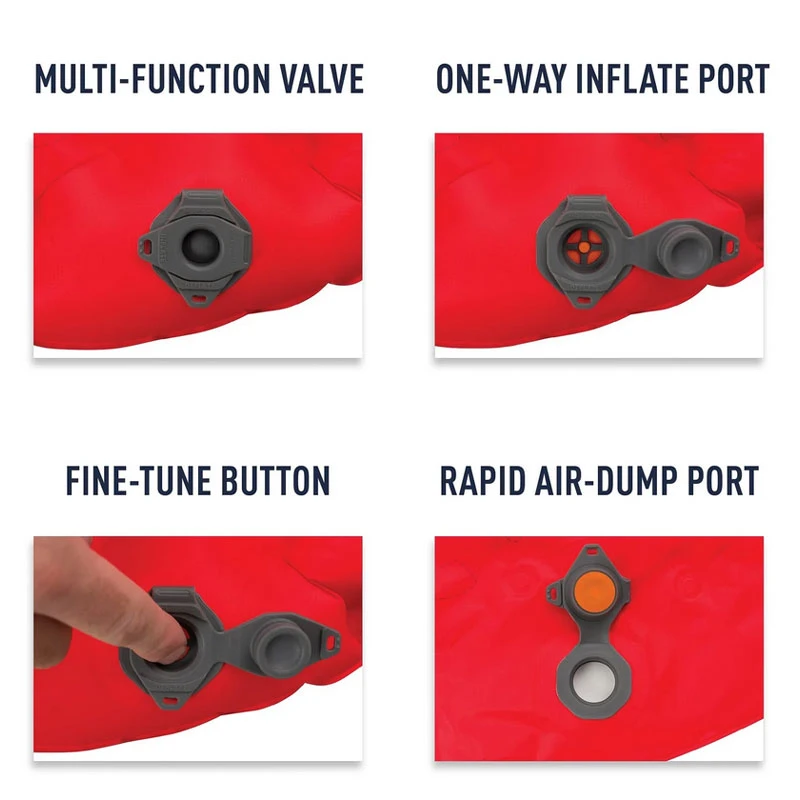 MULTI-FUNCTION VALVE

ONE-WAY INFLATE PORT

FINE-TUNE BUTTON

RAPID AIR-DUMP PORT